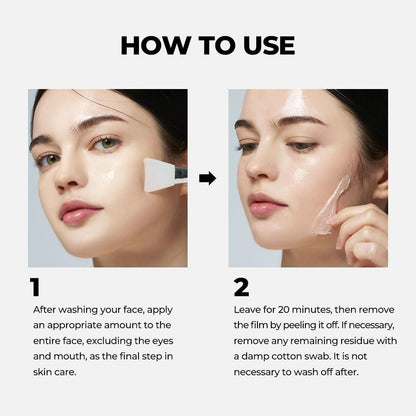 HOW TO USE

1

After washing your face, apply an appropriate amount to the entire face, excluding the eyes and mouth, as the final step in skin care.

2

Leave for 20 minutes, then remove the film by peeling it off. If necessary, remove any remaining residue with a damp cotton swab. It is not necessary to wash off after.